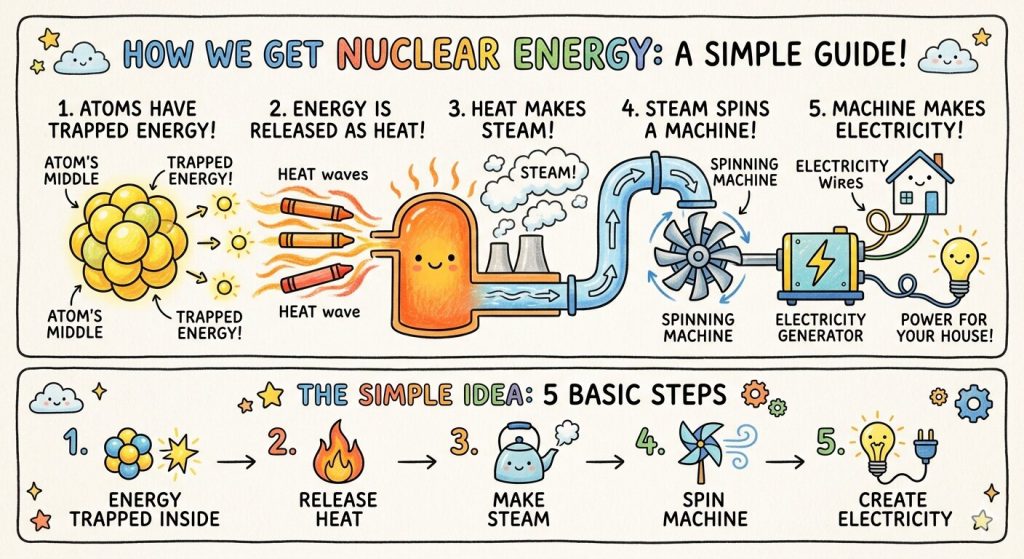 HOW WE GET NUCLEAR ENERGY: A SIMPLE GUIDE!

1. ATOMS HAVE TRAPPED ENERGY!

ATOM'S MIDDLE

TRAPPED ENERGY!

ATOM'S MIDDLE

TRAPPED ENERGY!

2. ENERGY IS RELEASED AS HEAT!

HEAT waves

HEAT wave

3. HEAT MAKES STEAM!

STEAM!

4. STEAM SPINS A MACHINE!

SPINNING MACHINE

SPINNING MACHINE

5. MACHINE MAKES ELECTRICITY!

ELECTRICITY Wires

ELECTRICITY GENERATOR

POWER FOR YOUR HOUSE!

THE SIMPLE IDEA: 5 BASIC STEPS

1. ENERGY TRAPPED INSIDE

2. RELEASE HEAT

3. MAKE STEAM

4. SPIN MACHINE

5. CREATE ELECTRICITY